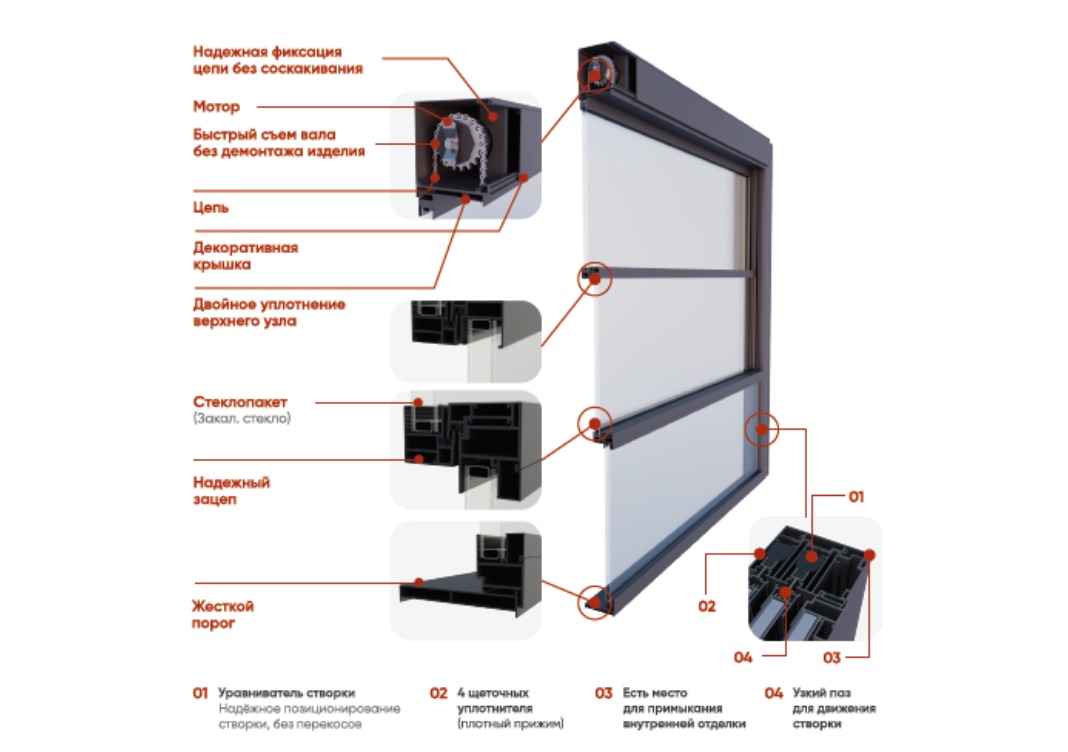 Надежная фиксация цепи без соскакивания

Мотор

Быстрый съем вала без демонтажа изделия

Цепь

Декоративная крышка

Двойное уплотнение верхнего узла

Стеклопакет
(Закал. стекло)

Надежный зацеп

Жесткой порог

01

02

04

03

01 Уравниватель створки
Надёжное позиционирование створки, без перекосов

02 4 щеточных уплотнителя
(плотный прижим)

03 Есть место для примыкания внутренней отделки

04 Узкий паз для движения створки